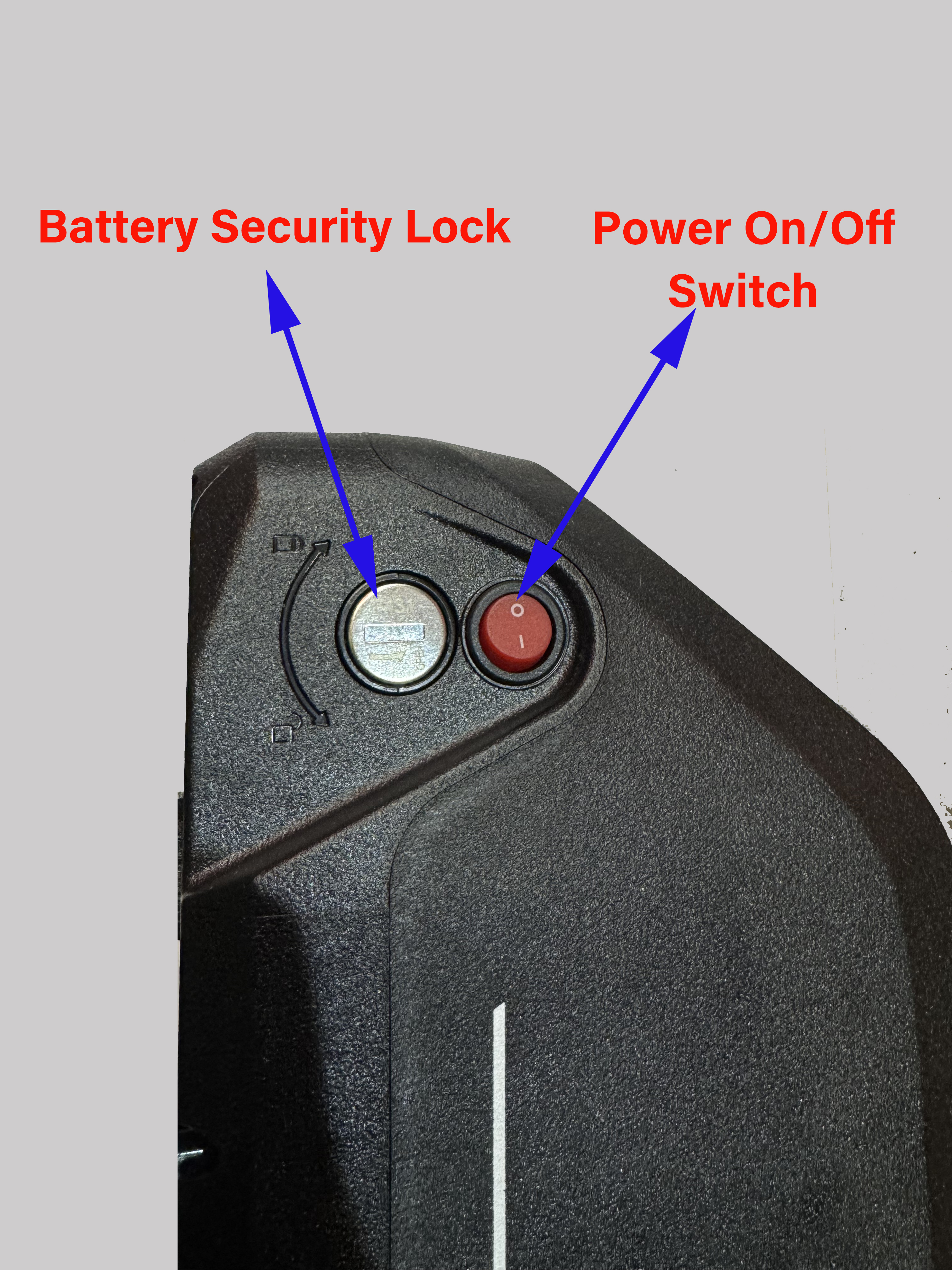 Battery Security Lock

Power On/Off Switch

O

I